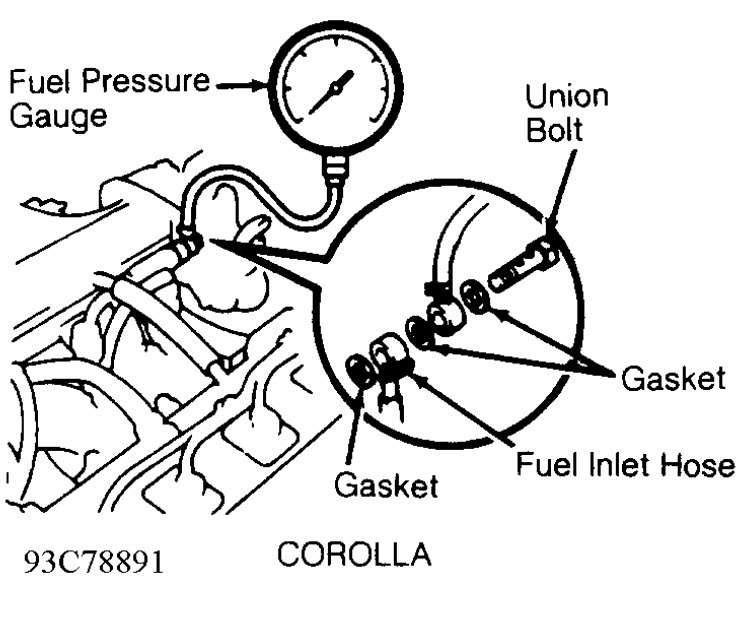 Fuel Pressure Gauge

Union Bolt

Gasket

Fuel Inlet Hose

Gasket

93C78891

COROLLA