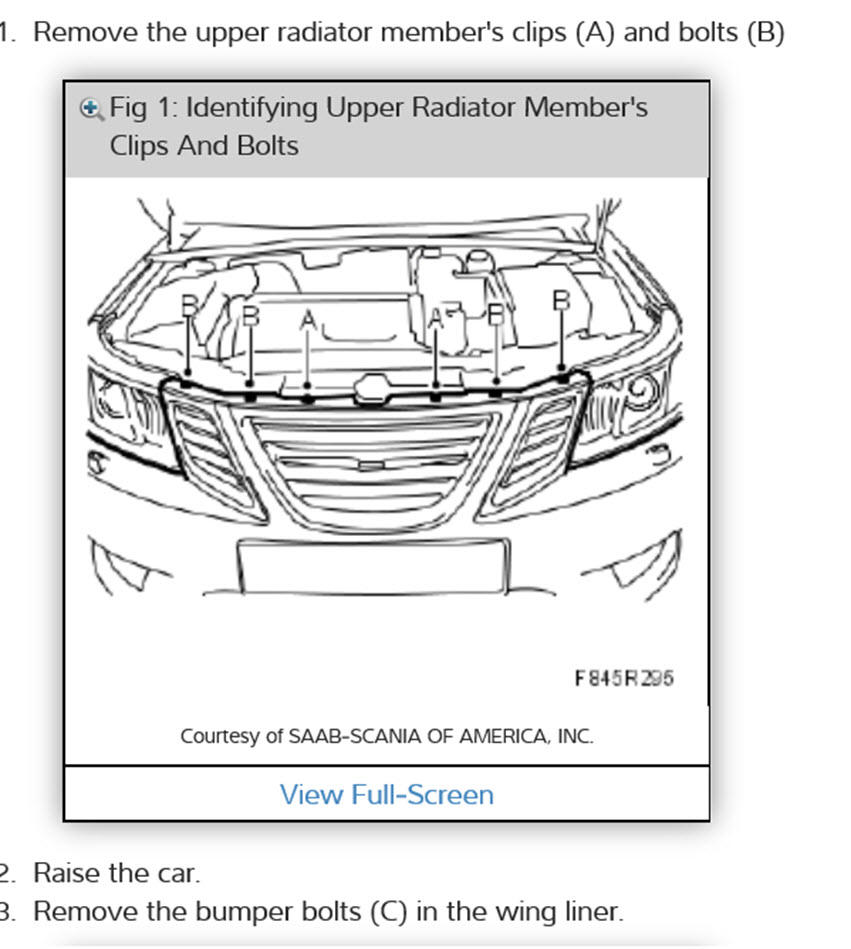 1. Remove the upper radiator member's clips (A) and bolts (B)

Fig 1: Identifying Upper Radiator Member's Clips And Bolts

B B A A B B

F845R295

Courtesy of SAAB-SCANIA OF AMERICA, INC.

View Full-Screen

2. Raise the car.
3. Remove the bumper bolts (C) in the wing liner.