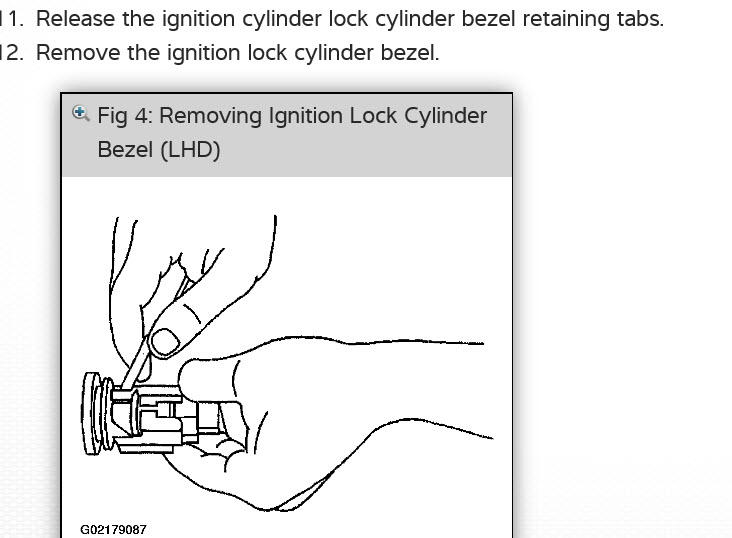 11. Release the ignition cylinder lock cylinder bezel retaining tabs.
12. Remove the ignition lock cylinder bezel.

Fig 4: Removing Ignition Lock Cylinder Bezel (LHD)

G02179087