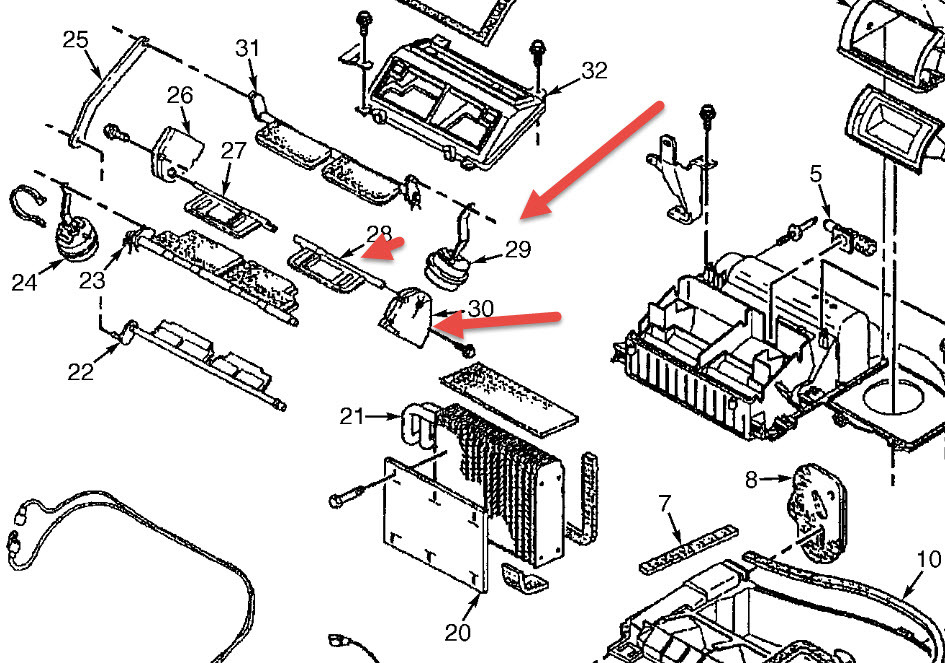 25
31
32
26
27
5
28
29
24
23
30
22
21
8
7
10
20