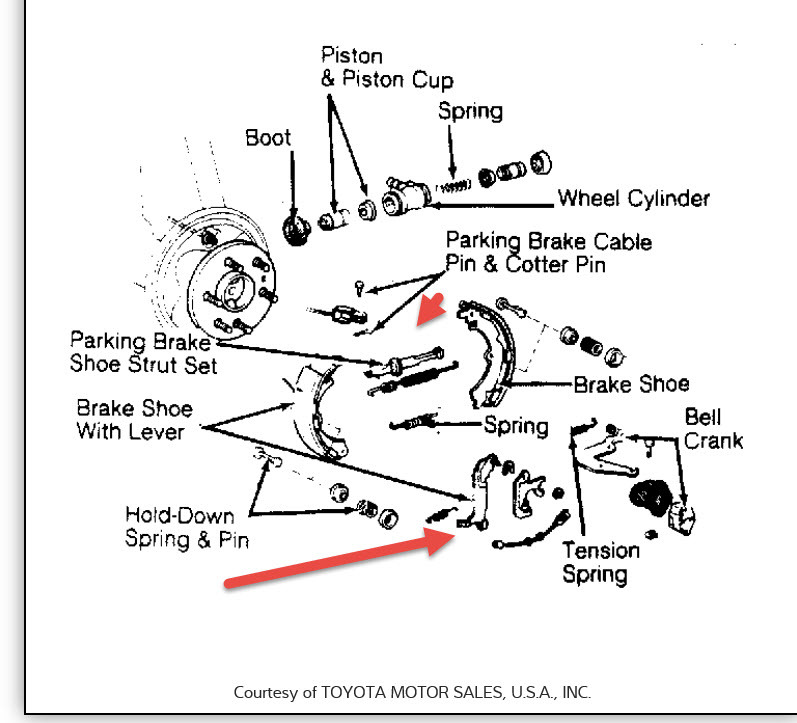 Piston
& Piston Cup

Spring

Boot

Wheel Cylinder

Parking Brake Cable
Pin & Cotter Pin

Parking Brake
Shoe Strut Set

Brake Shoe

Brake Shoe
With Lever

Spring

Bell
Crank

Hold-Down
Spring & Pin

Tension
Spring

Courtesy of TOYOTA MOTOR SALES, U.S.A., INC.