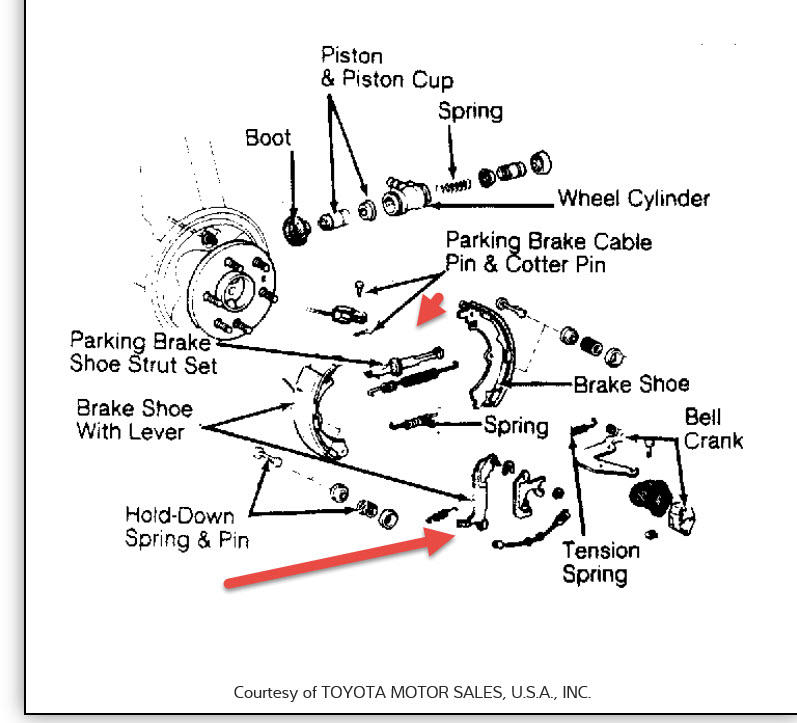 Piston
& Piston Cup

Spring

Boot

Wheel Cylinder

Parking Brake Cable
Pin & Cotter Pin

Parking Brake
Shoe Strut Set

Brake Shoe

Brake Shoe
With Lever

Spring

Bell
Crank

Hold-Down
Spring & Pin

Tension
Spring

Courtesy of TOYOTA MOTOR SALES, U.S.A., INC.