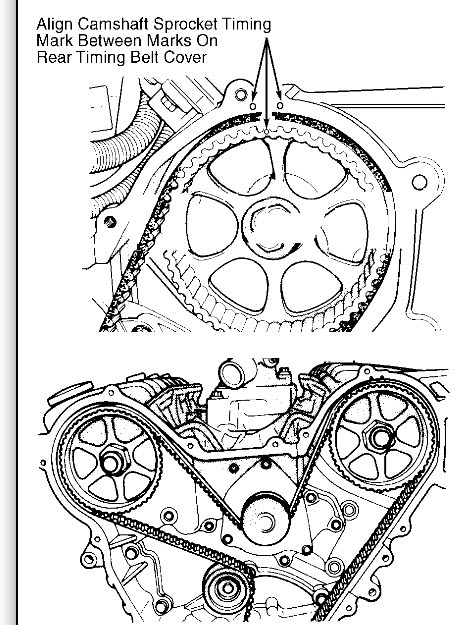 Align Camshaft Sprocket Timing Mark Between Marks On Rear Timing Belt Cover