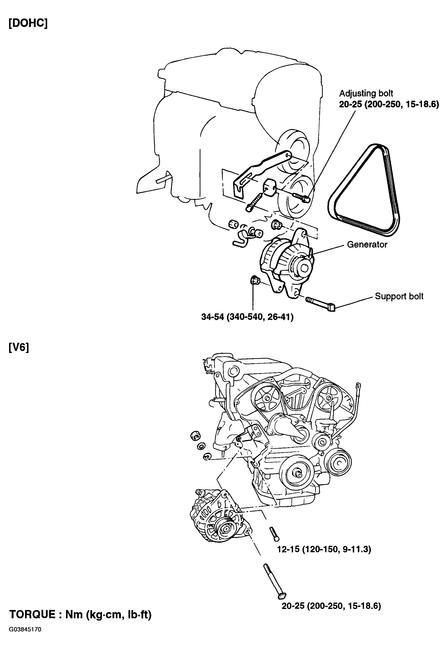 [DOHC]

Adjusting bolt
20-25 (200-250, 15-18.6)

Generator

Support bolt

34-54 (340-540, 26-41)

[V6]

12-15 (120-150, 9-11.3)

20-25 (200-250, 15-18.6)

TORQUE : Nm (kg·cm, lb·ft)

G03845170