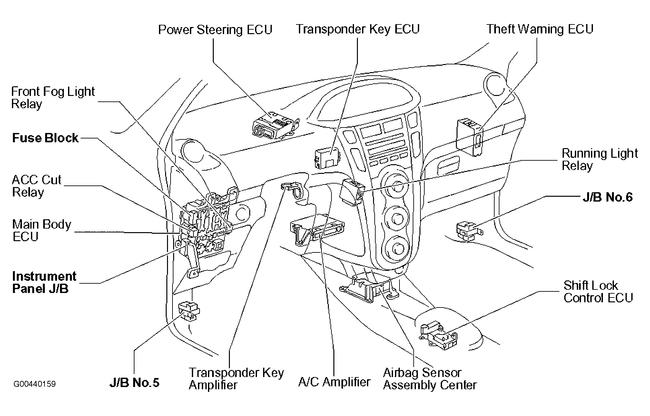 Power Steering ECU

Transponder Key ECU

Theft Warning ECU

Front Fog Light Relay

Fuse Block

ACC Cut Relay

Main Body ECU

Instrument Panel J/B

Running Light Relay

J/B No.6

Shift Lock Control ECU

J/B No.5

Transponder Key Amplifier

A/C Amplifier

Airbag Sensor Assembly Center

G00440159