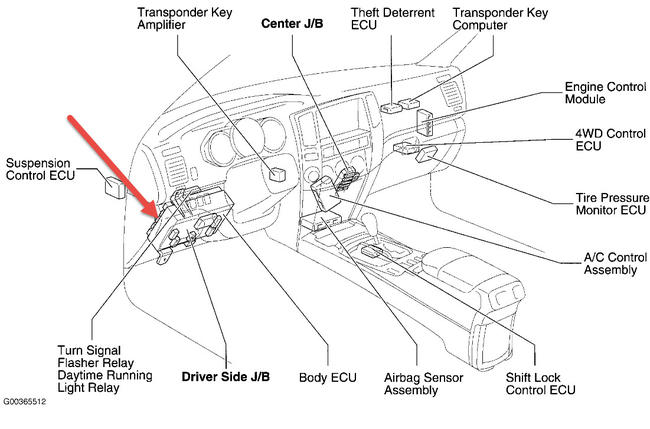 Transponder Key Amplifier

Center J/B

Theft Deterrent ECU

Transponder Key Computer

Engine Control Module

4WD Control ECU

Suspension Control ECU

Tire Pressure Monitor ECU

A/C Control Assembly

Turn Signal Flasher Relay Daytime Running Light Relay

Driver Side J/B

Body ECU

Airbag Sensor Assembly

Shift Lock Control ECU

G00365512