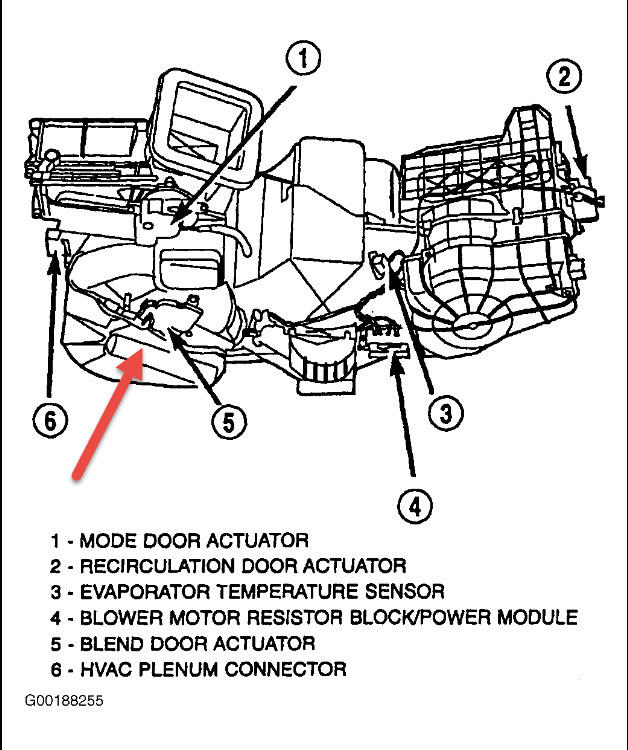 1

2

6

5

3

4

1 - MODE DOOR ACTUATOR
2 - RECIRCULATION DOOR ACTUATOR
3 - EVAPORATOR TEMPERATURE SENSOR
4 - BLOWER MOTOR RESISTOR BLOCK/POWER MODULE
5 - BLEND DOOR ACTUATOR
6 - HVAC PLENUM CONNECTOR

G00188255