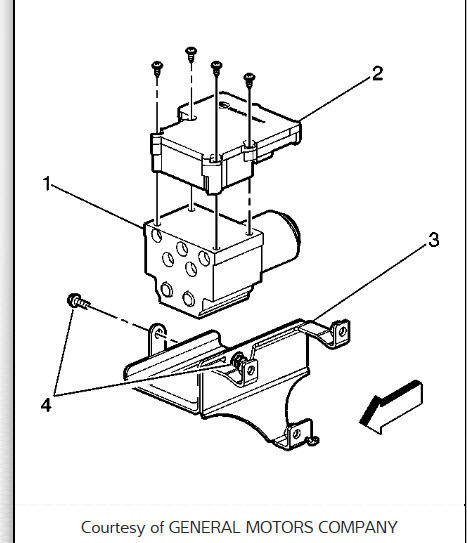 2
1
3
4
Courtesy of GENERAL MOTORS COMPANY