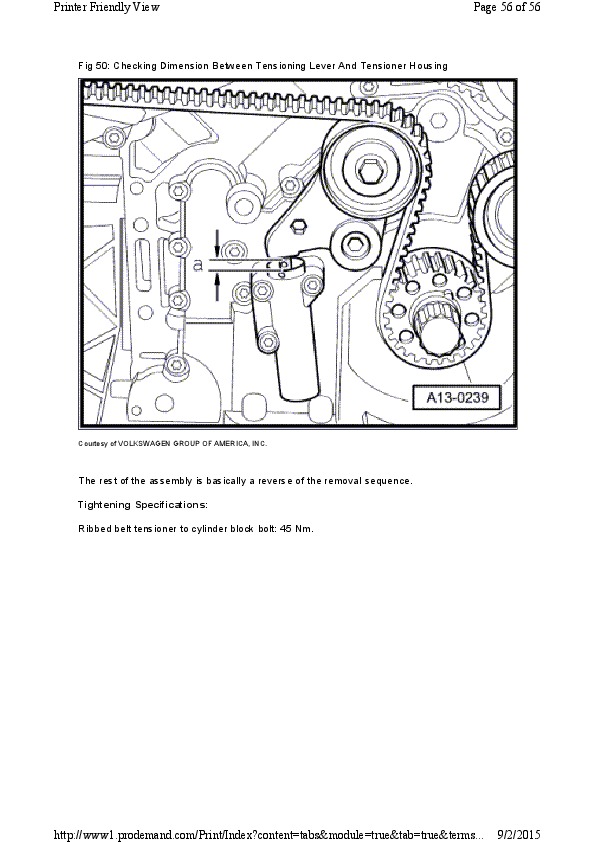 Printer Friendly View

Page 56 of 56

Fig 50: Checking Dimension Between Tensioning Lever And Tensioner Housing

a

A13-0239

Courtesy of VOLKSWAGEN GROUP OF AMERICA, INC.

The rest of the assembly is basically a reverse of the removal sequence.

Tightening Specifications:

Ribbed belt tensioner to cylinder block bolt: 45 Nm.

http://www1.prodemand.com/Print/Index?content=tabs&module=true&tab=true&terms...

9/2/2015