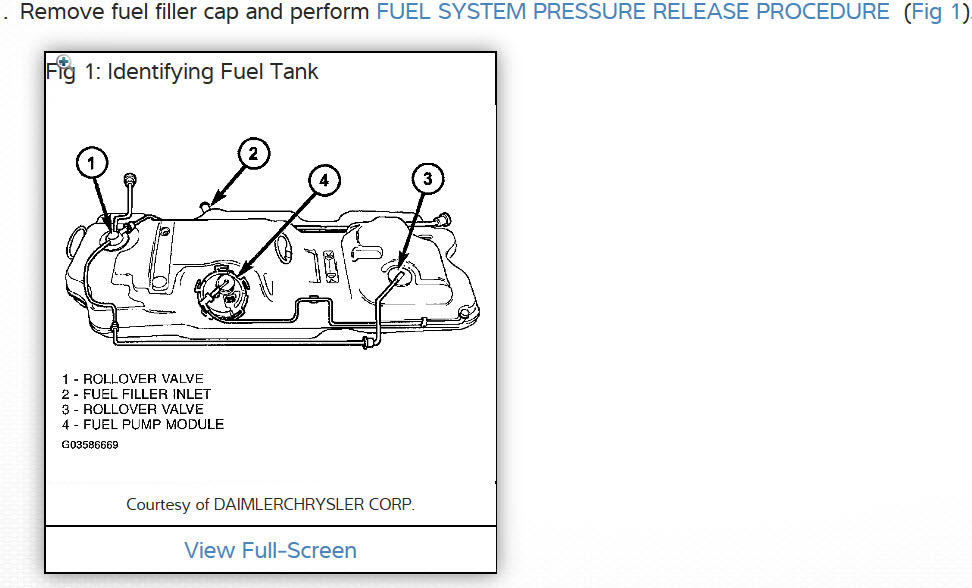 . Remove fuel filler cap and perform FUEL SYSTEM PRESSURE RELEASE PROCEDURE (Fig 1).

Fig 1: Identifying Fuel Tank

1
2
4
3

1 - ROLLOVER VALVE
2 - FUEL FILLER INLET
3 - ROLLOVER VALVE
4 - FUEL PUMP MODULE
G03586669

Courtesy of DAIMLERCHRYSLER CORP.

View Full-Screen