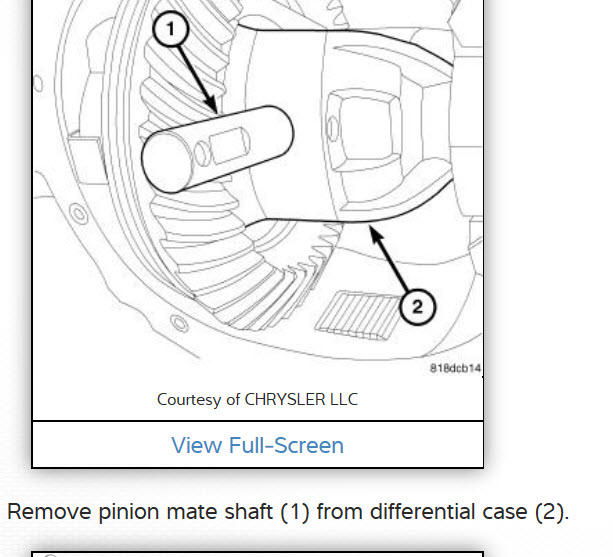 1

2

818dcb14

Courtesy of CHRYSLER LLC

View Full-Screen

Remove pinion mate shaft (1) from differential case (2).