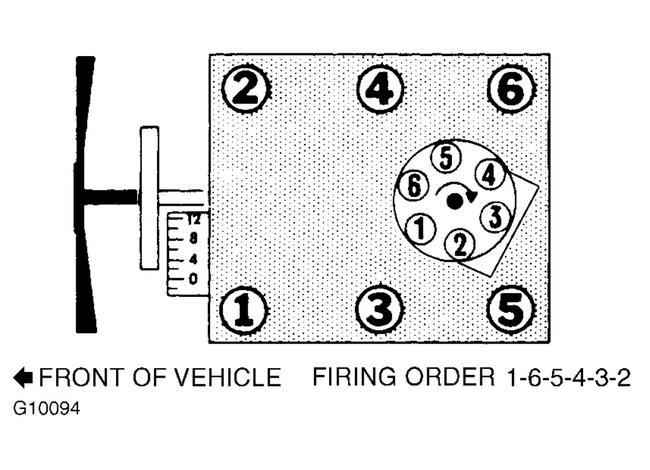 2
4
6
5
4
6
3
1
2
12
8
4
0
1
3
5

FRONT OF VEHICLE FIRING ORDER 1-6-5-4-3-2
G10094