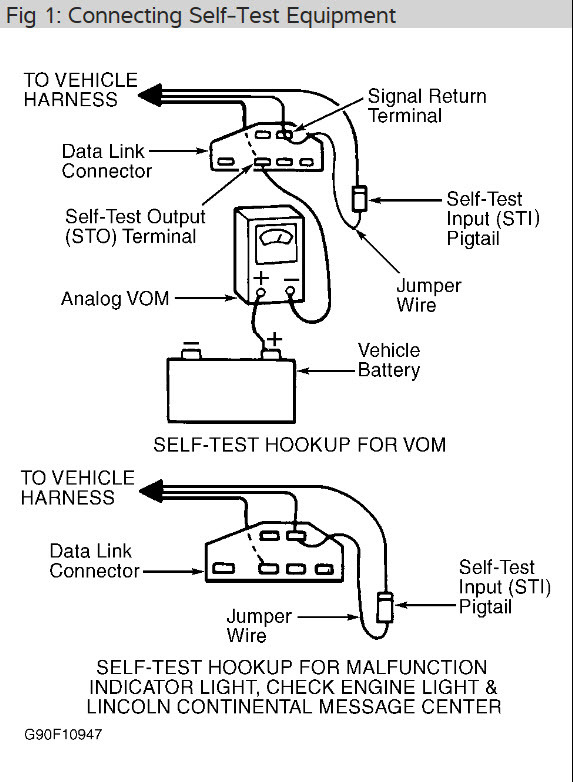 Fig 1: Connecting Self-Test Equipment

TO VEHICLE HARNESS

Signal Return Terminal

Data Link Connector

Self-Test Output (STO) Terminal

Self-Test Input (STI) Pigtail

Jumper Wire

Analog VOM

+ −

− +

Vehicle Battery

SELF-TEST HOOKUP FOR VOM

TO VEHICLE HARNESS

Data Link Connector

Self-Test Input (STI) Pigtail

Jumper Wire

SELF-TEST HOOKUP FOR MALFUNCTION INDICATOR LIGHT, CHECK ENGINE LIGHT & LINCOLN CONTINENTAL MESSAGE CENTER

G90F10947