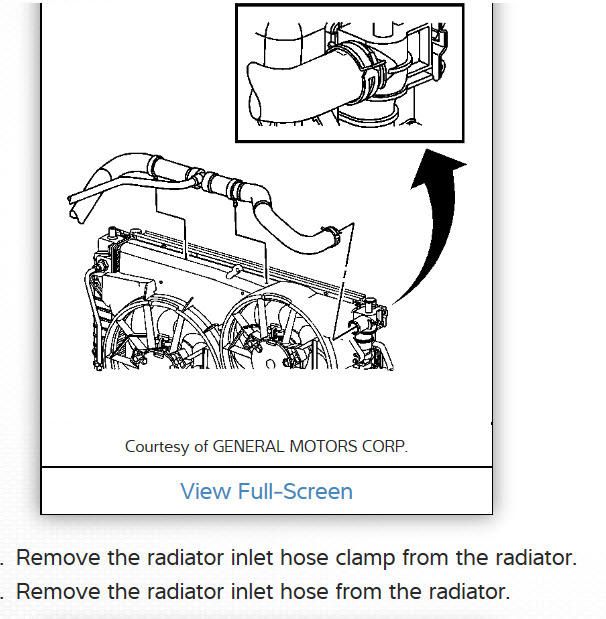 Courtesy of GENERAL MOTORS CORP.

View Full-Screen

. Remove the radiator inlet hose clamp from the radiator.
. Remove the radiator inlet hose from the radiator.