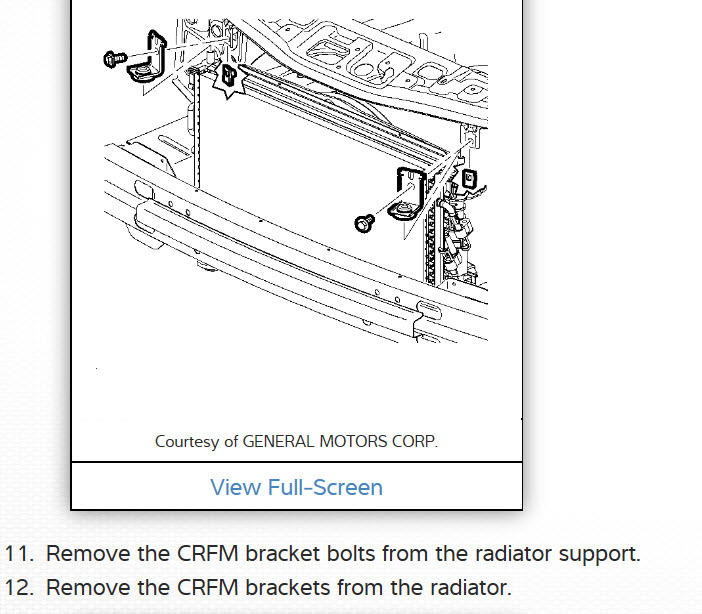 Courtesy of GENERAL MOTORS CORP.

View Full-Screen

11. Remove the CRFM bracket bolts from the radiator support.
12. Remove the CRFM brackets from the radiator.