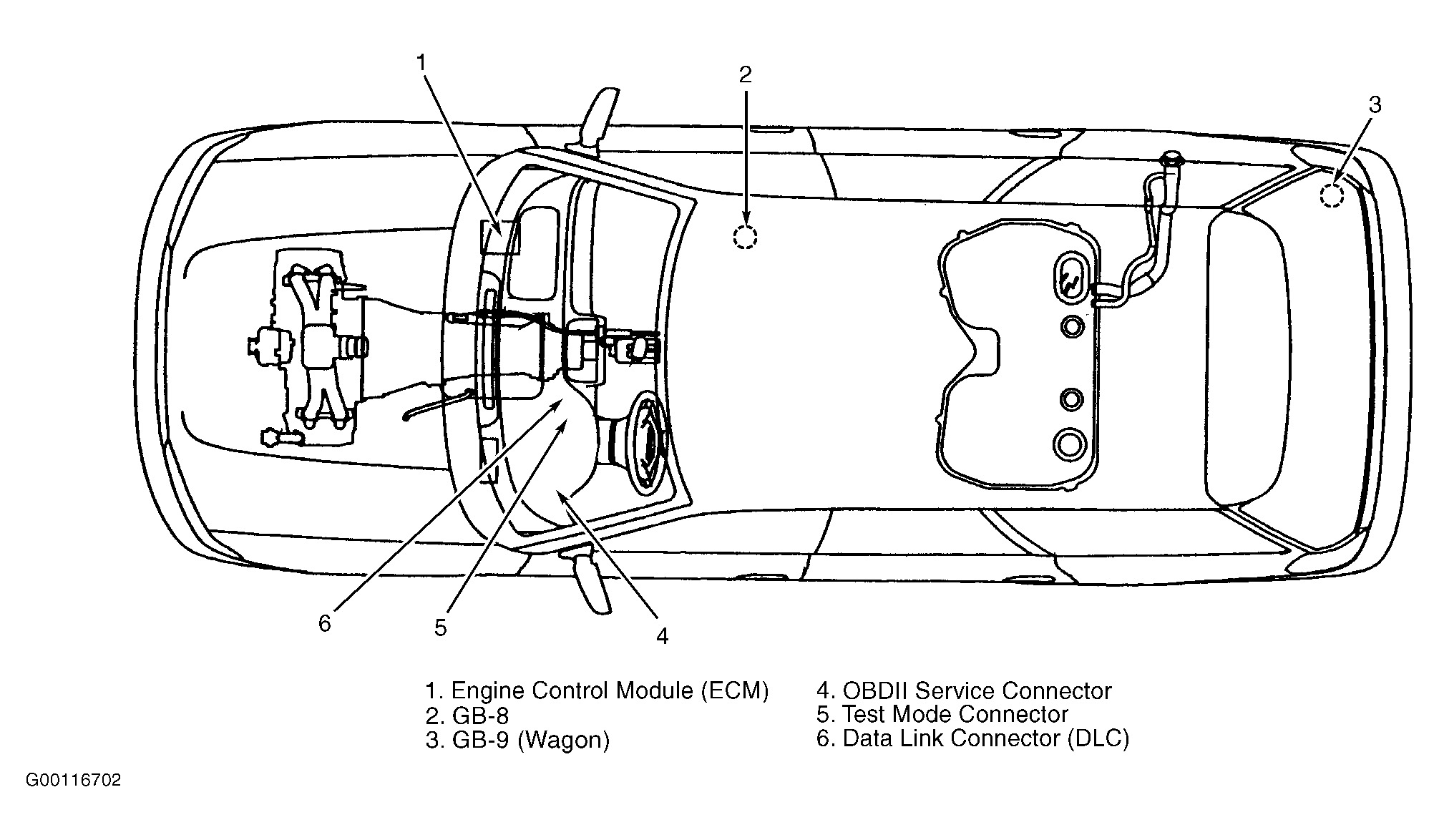 1

2

3

6

5

4

1. Engine Control Module (ECM)
2. GB-8
3. GB-9 (Wagon)

4. OBDII Service Connector
5. Test Mode Connector
6. Data Link Connector (DLC)

G00116702