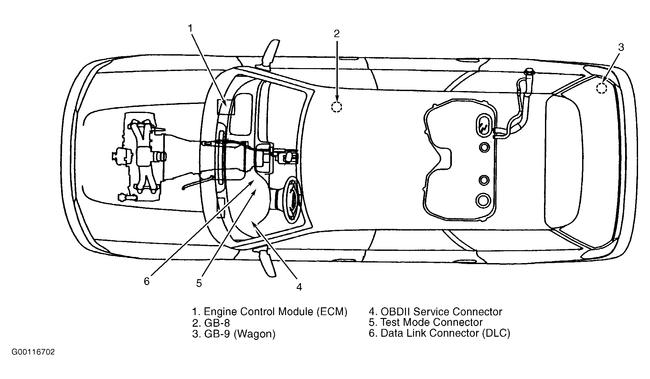 1
2
3
6
5
4

1. Engine Control Module (ECM)
2. GB-8
3. GB-9 (Wagon)

4. OBDII Service Connector
5. Test Mode Connector
6. Data Link Connector (DLC)

G00116702