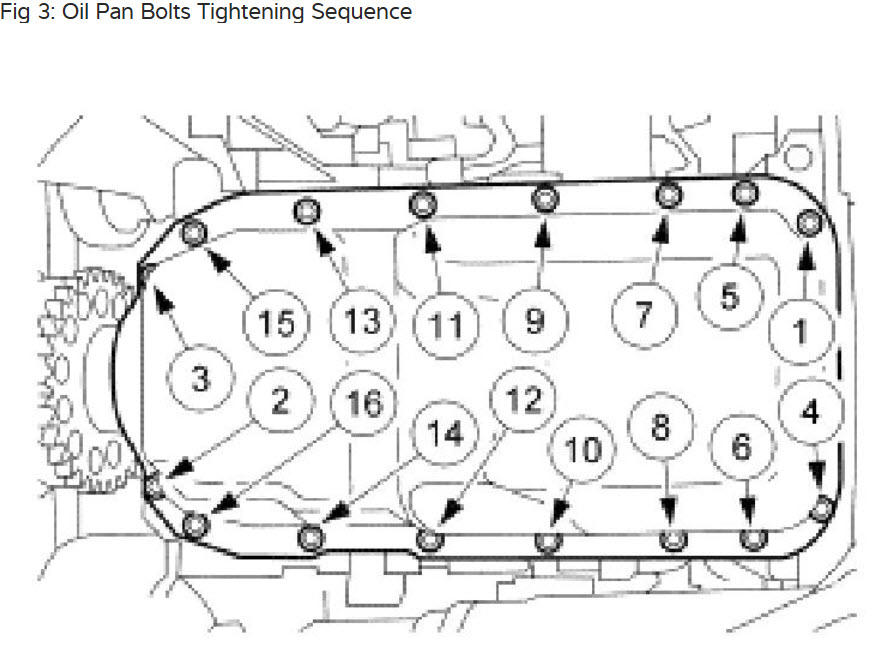 Fig 3: Oil Pan Bolts Tightening Sequence

15
13
11
9
7
5
1
3
2
16
14
12
10
8
6
4