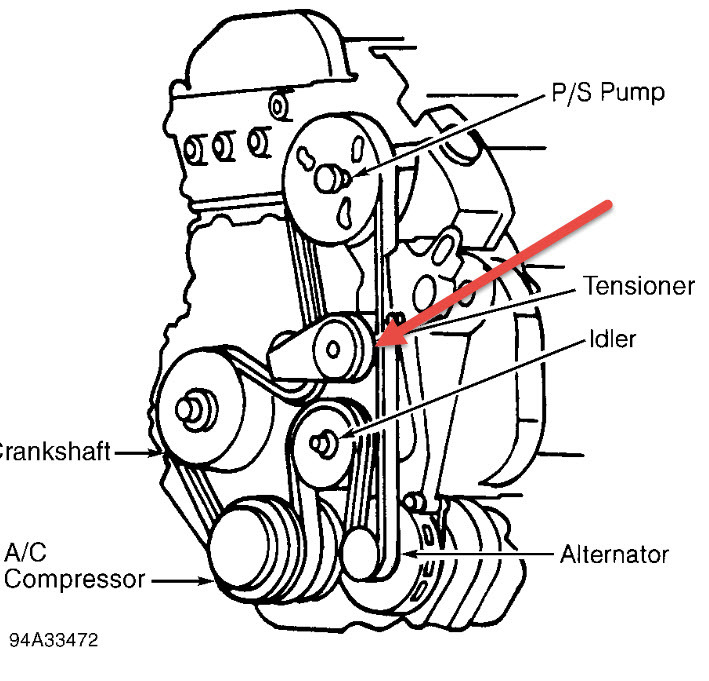 P/S Pump

Tensioner

Idler

Crankshaft

A/C Compressor

Alternator

94A33472