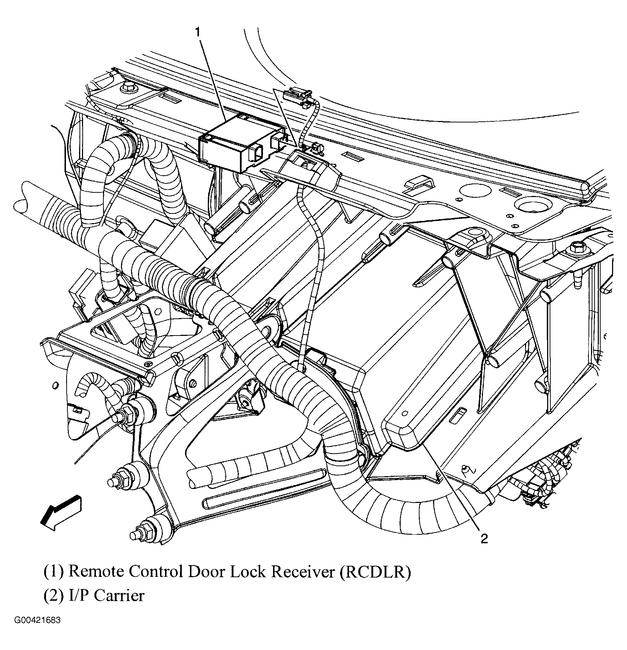 1

2

(1) Remote Control Door Lock Receiver (RCDLR)
(2) I/P Carrier

G00421683