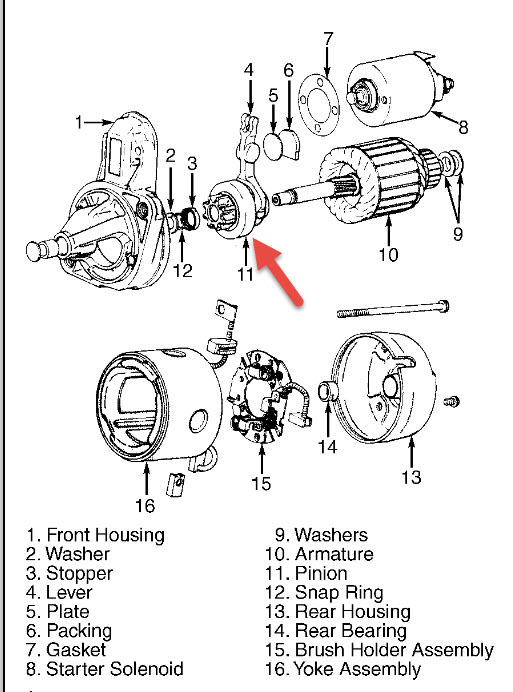 7
4
6
5
1
8
2
3
9
10
12
11
14
13
15
16

1. Front Housing
2. Washer
3. Stopper
4. Lever
5. Plate
6. Packing
7. Gasket
8. Starter Solenoid

9. Washers
10. Armature
11. Pinion
12. Snap Ring
13. Rear Housing
14. Rear Bearing
15. Brush Holder Assembly
16. Yoke Assembly