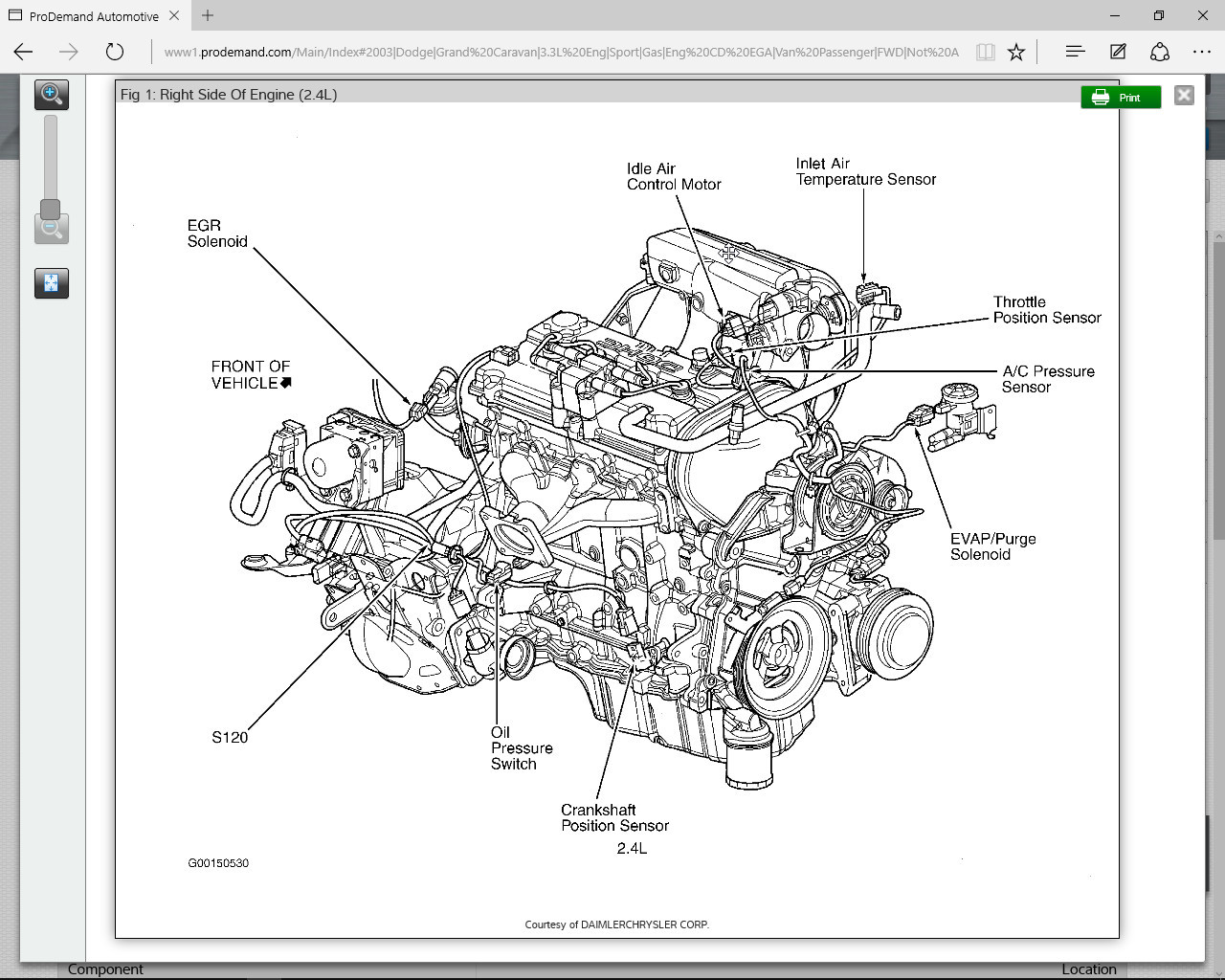 ProDemand Automotive

www1.prodemand.com/Main/Index#2003|Dodge|Grand%20Caravan|3.3L%20Eng|Sport|Gas|Eng%20CD%20EGA|Van%20Passenger|FWD|Not%20A

Fig 1: Right Side Of Engine (2.4L)

Print

Idle Air
Control Motor

Inlet Air
Temperature Sensor

EGR
Solenoid

Throttle
Position Sensor

FRONT OF
VEHICLE

A/C Pressure
Sensor

EVAP/Purge
Solenoid

S120

Oil
Pressure
Switch

Crankshaft
Position Sensor

2.4L

G00150530

Courtesy of DAIMLERCHRYSLER CORP.

Component

Location