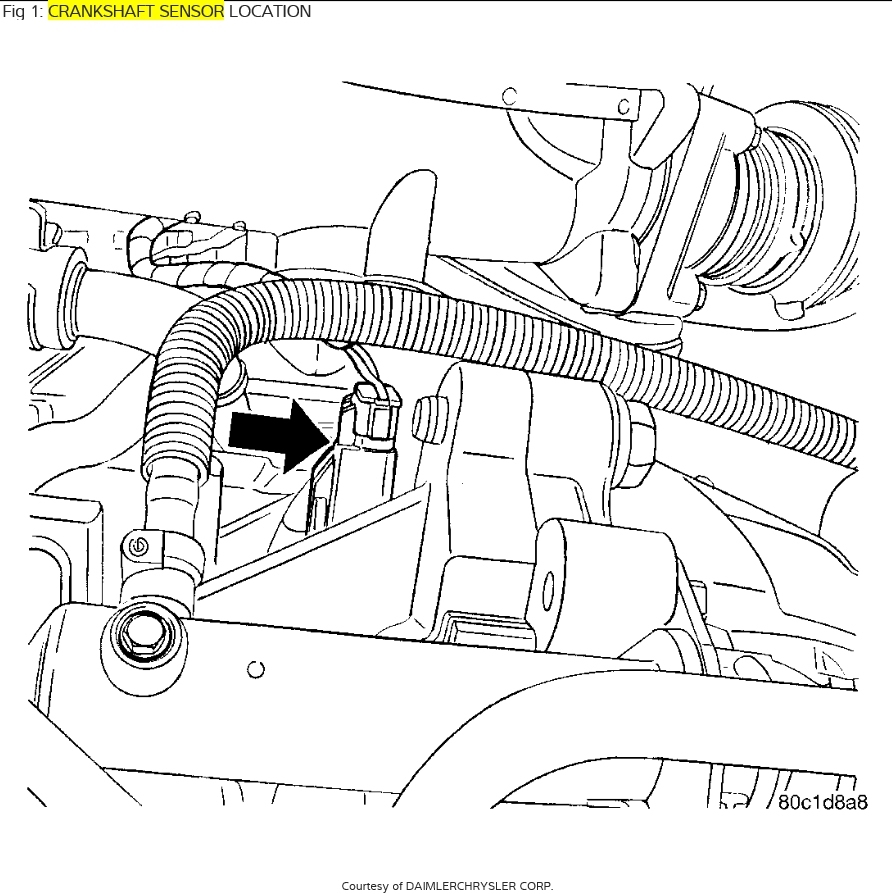 Fig 1: CRANKSHAFT SENSOR LOCATION

80c1d8a8

Courtesy of DAIMLERCHRYSLER CORP.