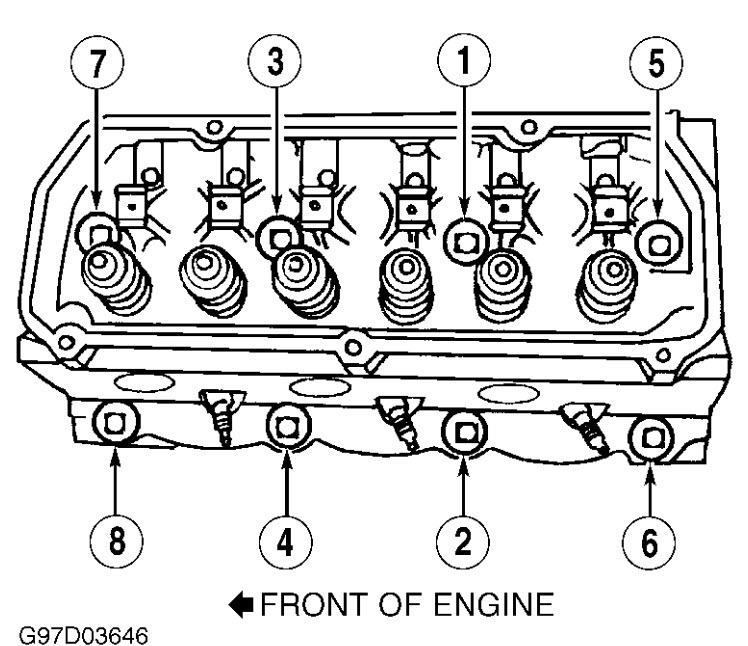 7
3
1
5
8
4
2
6
FRONT OF ENGINE
G97D03646