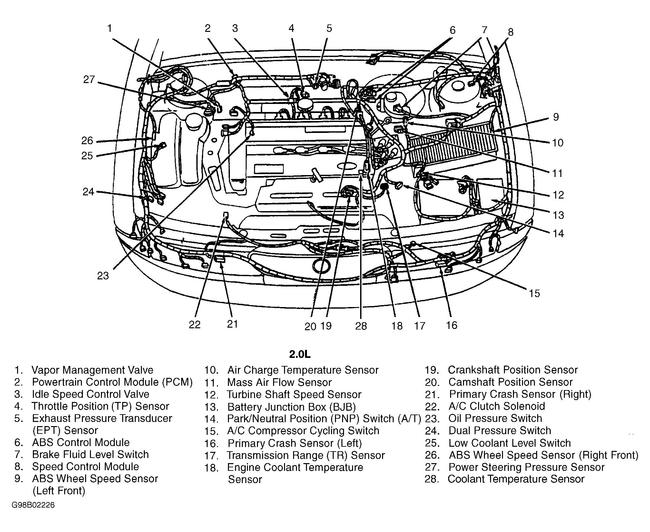 1 2 3 4 5 6 7 8
27
9
10
26
25
11
24
12
13
14
23
15
22 21 20 19 28 18 17 16

2.0L

1. Vapor Management Valve
2. Powertrain Control Module (PCM)
3. Idle Speed Control Valve
4. Throttle Position (TP) Sensor
5. Exhaust Pressure Transducer (EPT) Sensor
6. ABS Control Module
7. Brake Fluid Level Switch
8. Speed Control Module
9. ABS Wheel Speed Sensor (Left Front)

10. Air Charge Temperature Sensor
11. Mass Air Flow Sensor
12. Turbine Shaft Speed Sensor
13. Battery Junction Box (BJB)
14. Park/Neutral Position (PNP) Switch (A/T)
15. A/C Compressor Cycling Switch
16. Primary Crash Sensor (Left)
17. Transmission Range (TR) Sensor
18. Engine Coolant Temperature Sensor

19. Crankshaft Position Sensor
20. Camshaft Position Sensor
21. Primary Crash Sensor (Right)
22. A/C Clutch Solenoid
23. Oil Pressure Switch
24. Dual Pressure Switch
25. Low Coolant Level Switch
26. ABS Wheel Speed Sensor (Right Front)
27. Power Steering Pressure Sensor
28. Coolant Temperature Sensor

G98B02226