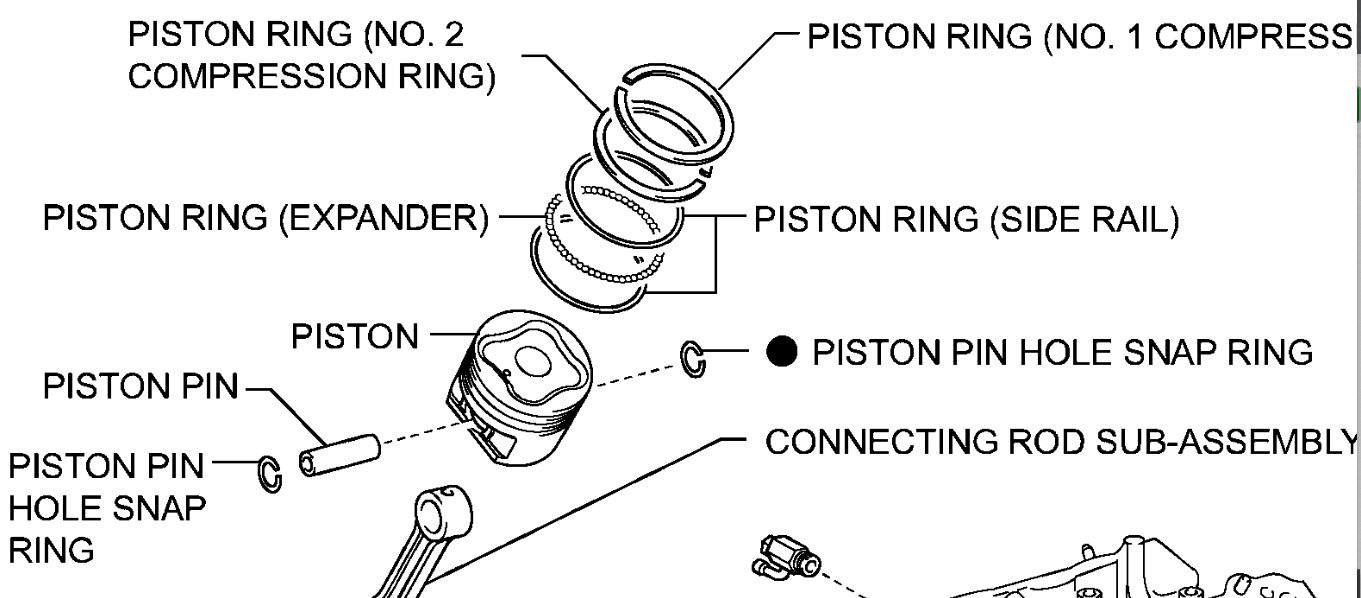 PISTON RING (NO. 2 COMPRESSION RING)

PISTON RING (NO. 1 COMPRESS

PISTON RING (EXPANDER)

PISTON RING (SIDE RAIL)

PISTON

● PISTON PIN HOLE SNAP RING

PISTON PIN

CONNECTING ROD SUB-ASSEMBLY

PISTON PIN HOLE SNAP RING