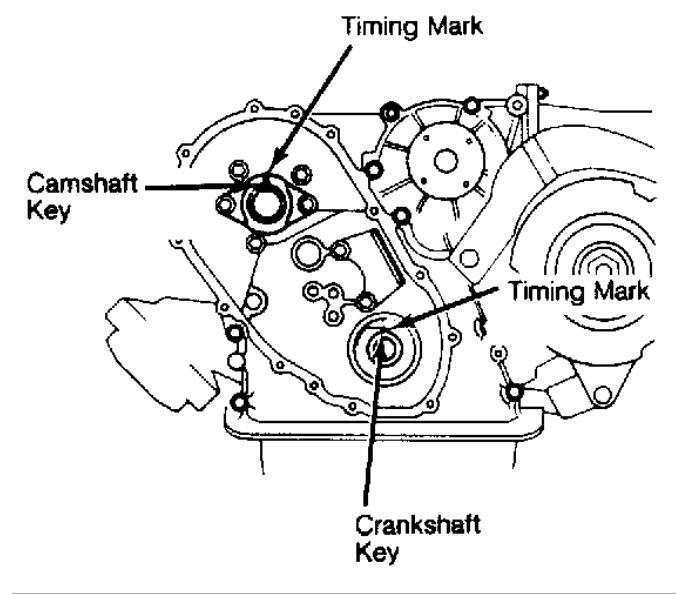 Timing Mark

Camshaft Key

Timing Mark

Crankshaft Key