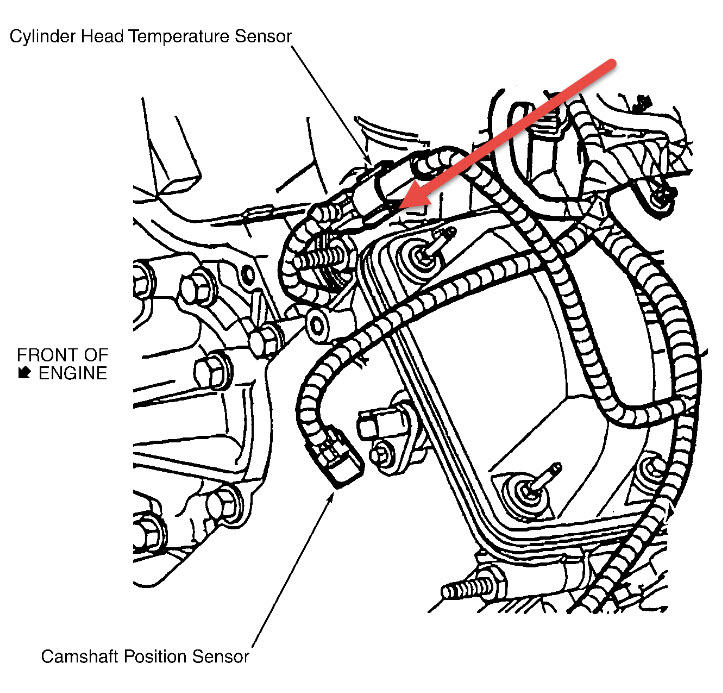 Cylinder Head Temperature Sensor

FRONT OF
ENGINE

Camshaft Position Sensor