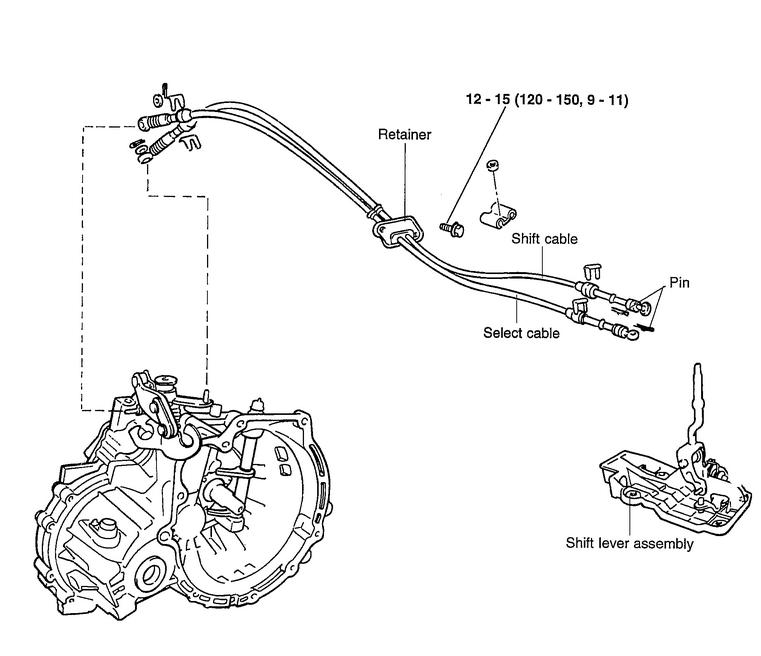 12 - 15 (120 - 150, 9 - 11)

Retainer

Shift cable

Pin

Select cable

Shift lever assembly