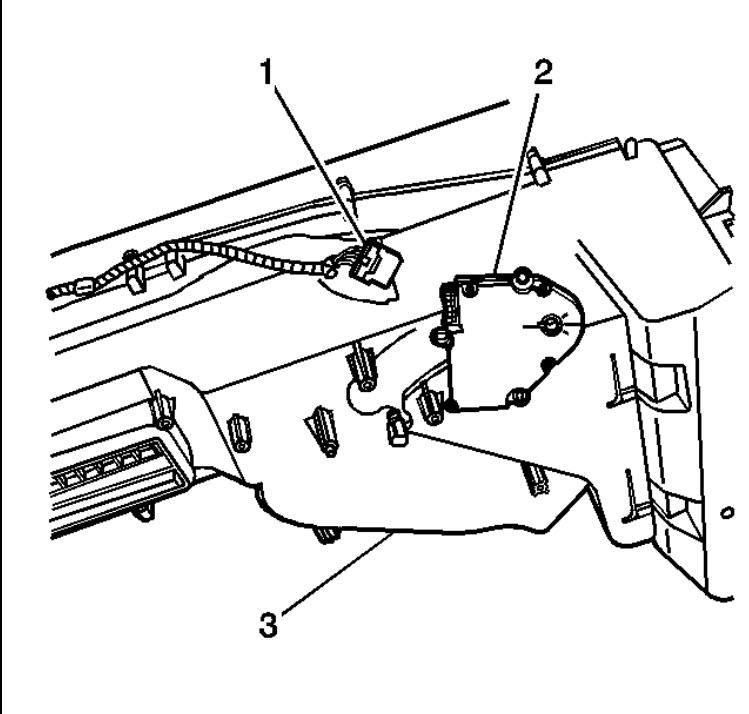 1
2
3