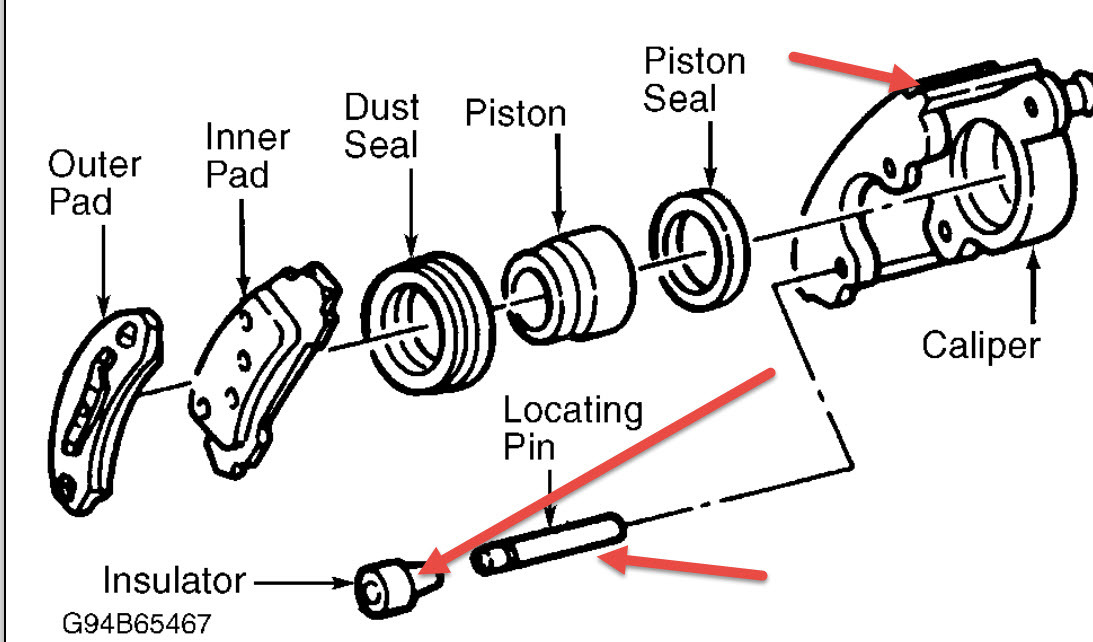 Outer Pad

Inner Pad

Dust Seal

Piston

Piston Seal

Caliper

Locating Pin

Insulator

G94B65467