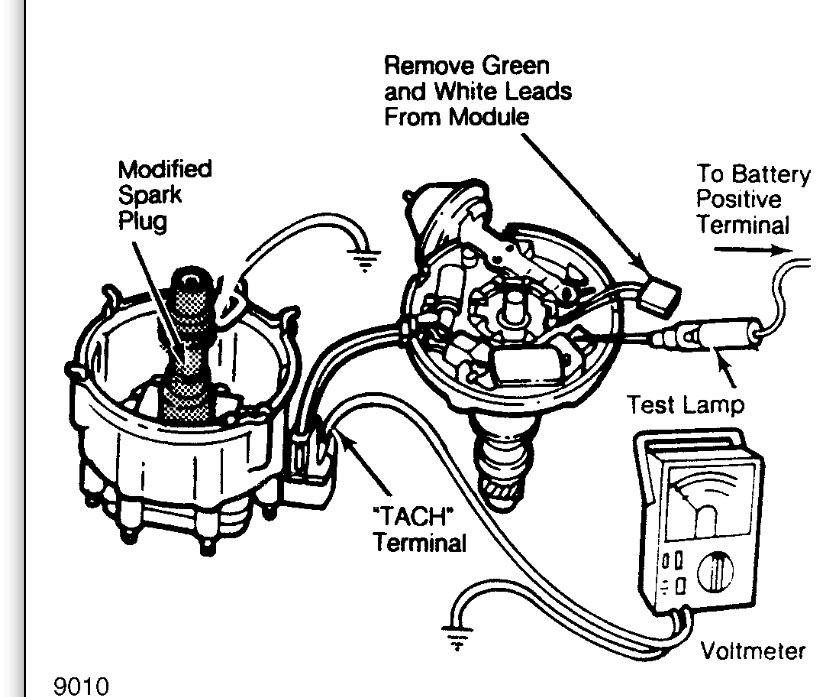 Remove Green and White Leads From Module

Modified Spark Plug

To Battery Positive Terminal

Test Lamp

"TACH" Terminal

Voltmeter

9010