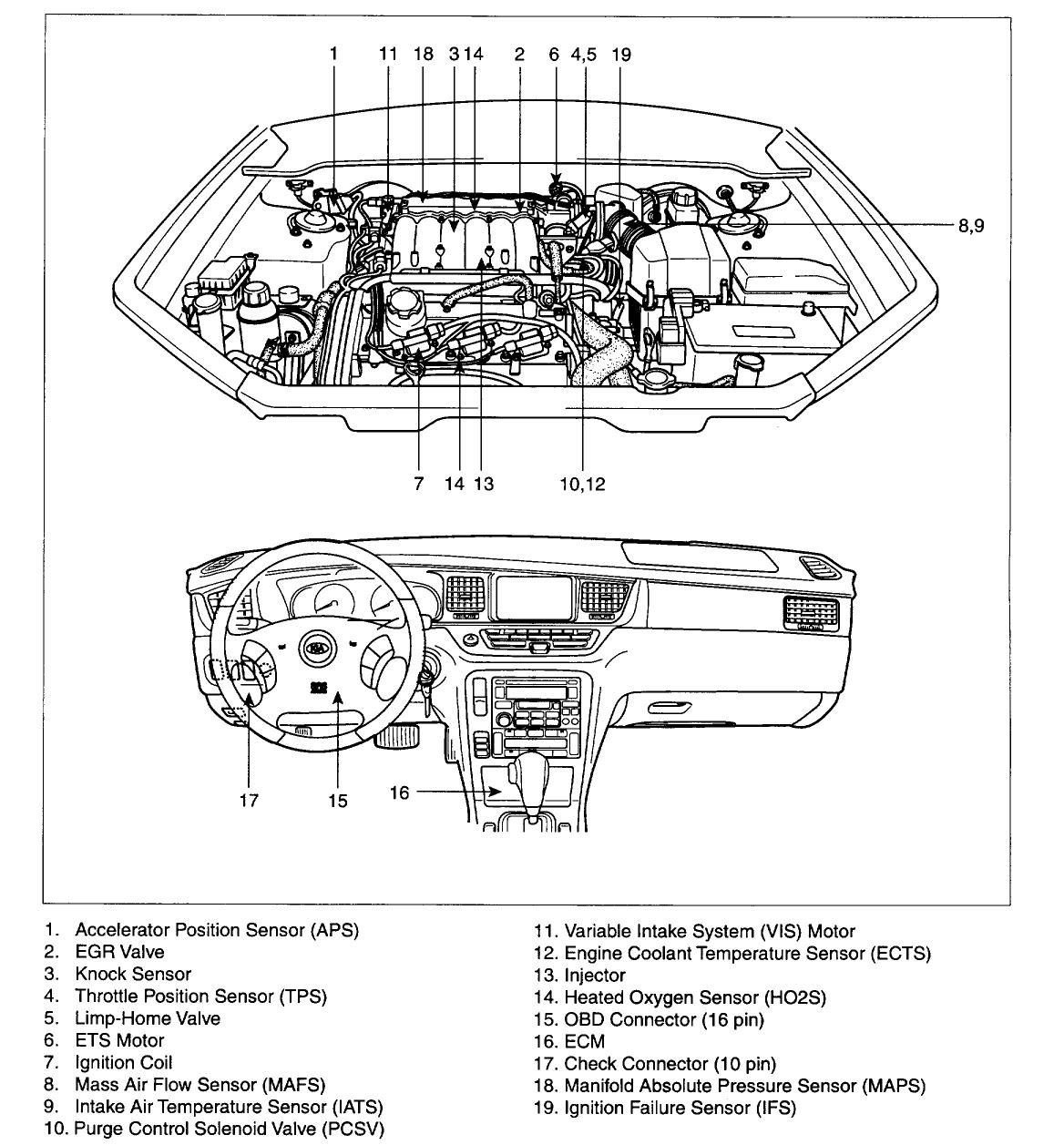 1 11 18 3 14 2 6 4,5 19

8,9

7 14 13 10,12

17 15 16

1. Accelerator Position Sensor (APS)
2. EGR Valve
3. Knock Sensor
4. Throttle Position Sensor (TPS)
5. Limp-Home Valve
6. ETS Motor
7. Ignition Coil
8. Mass Air Flow Sensor (MAFS)
9. Intake Air Temperature Sensor (IATS)
10. Purge Control Solenoid Valve (PCSV)

11. Variable Intake System (VIS) Motor
12. Engine Coolant Temperature Sensor (ECTS)
13. Injector
14. Heated Oxygen Sensor (HO2S)
15. OBD Connector (16 pin)
16. ECM
17. Check Connector (10 pin)
18. Manifold Absolute Pressure Sensor (MAPS)
19. Ignition Failure Sensor (IFS)