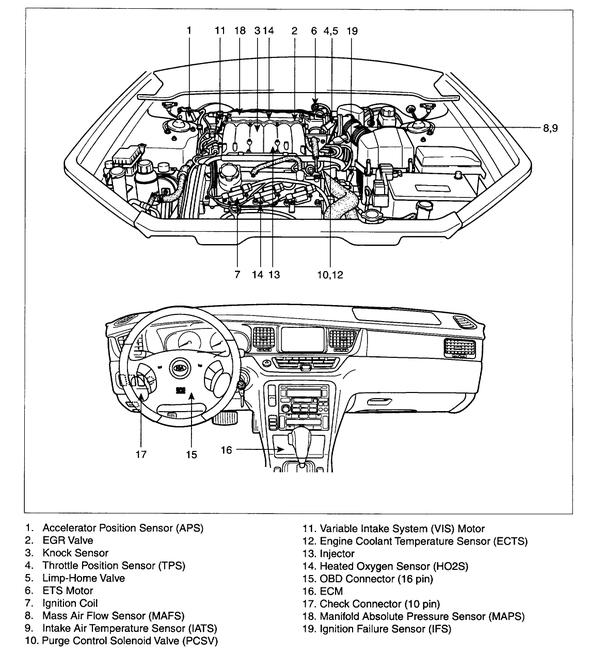 1 11 18 3 14 2 6 4,5 19

8,9

7 14 13 10,12

17 15 16

1. Accelerator Position Sensor (APS)
2. EGR Valve
3. Knock Sensor
4. Throttle Position Sensor (TPS)
5. Limp-Home Valve
6. ETS Motor
7. Ignition Coil
8. Mass Air Flow Sensor (MAFS)
9. Intake Air Temperature Sensor (IATS)
10. Purge Control Solenoid Valve (PCSV)

11. Variable Intake System (VIS) Motor
12. Engine Coolant Temperature Sensor (ECTS)
13. Injector
14. Heated Oxygen Sensor (HO2S)
15. OBD Connector (16 pin)
16. ECM
17. Check Connector (10 pin)
18. Manifold Absolute Pressure Sensor (MAPS)
19. Ignition Failure Sensor (IFS)