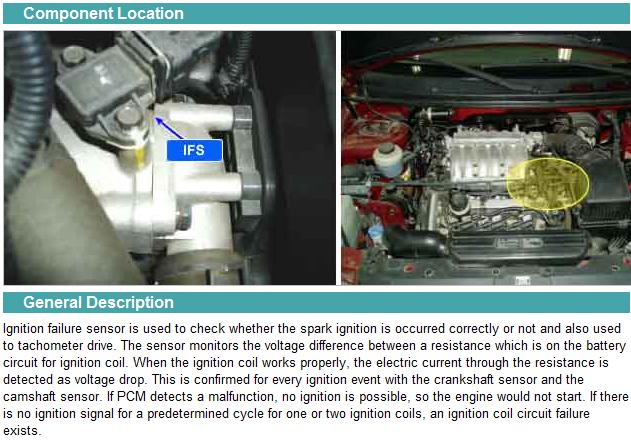 Component Location

IFS

General Description

Ignition failure sensor is used to check whether the spark ignition is occurred correctly or not and also used to tachometer drive. The sensor monitors the voltage difference between a resistance which is on the battery circuit for ignition coil. When the ignition coil works properly, the electric current through the resistance is detected as voltage drop. This is confirmed for every ignition event with the crankshaft sensor and the camshaft sensor. If PCM detects a malfunction, no ignition is possible, so the engine would not start. If there is no ignition signal for a predetermined cycle for one or two ignition coils, an ignition coil circuit failure exists.