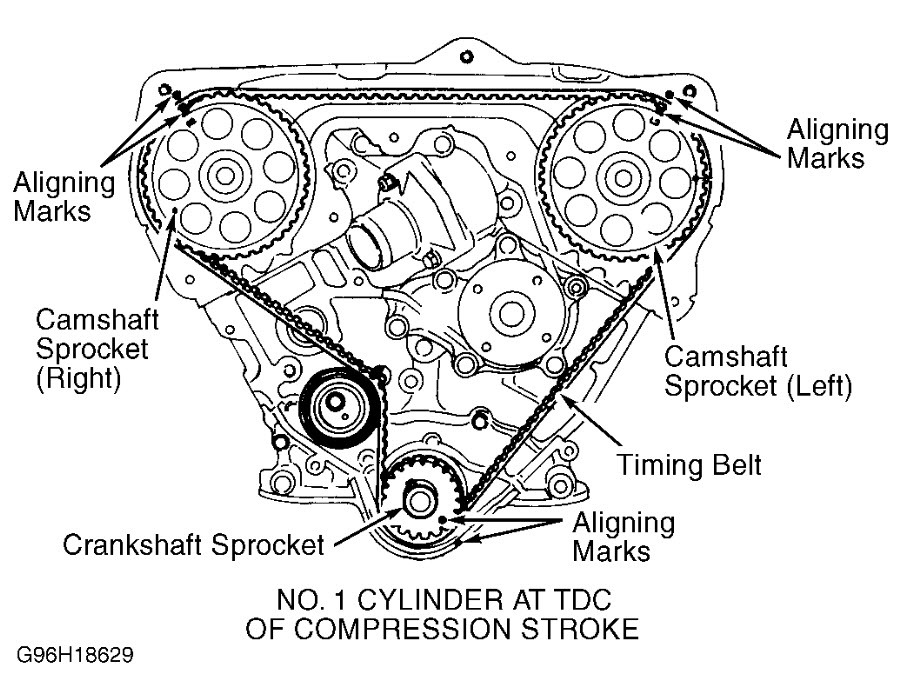 Aligning Marks

Aligning Marks

Camshaft Sprocket (Right)

Camshaft Sprocket (Left)

Timing Belt

Crankshaft Sprocket

Aligning Marks

NO. 1 CYLINDER AT TDC OF COMPRESSION STROKE

G96H18629