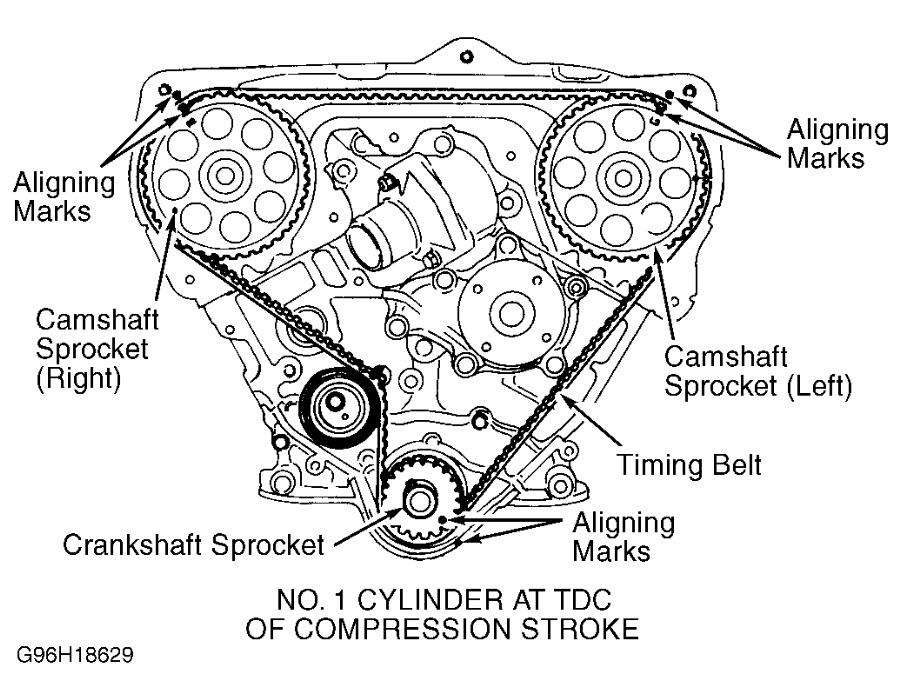 Aligning Marks

Aligning Marks

Camshaft Sprocket (Right)

Camshaft Sprocket (Left)

Timing Belt

Crankshaft Sprocket

Aligning Marks

NO. 1 CYLINDER AT TDC OF COMPRESSION STROKE

G96H18629