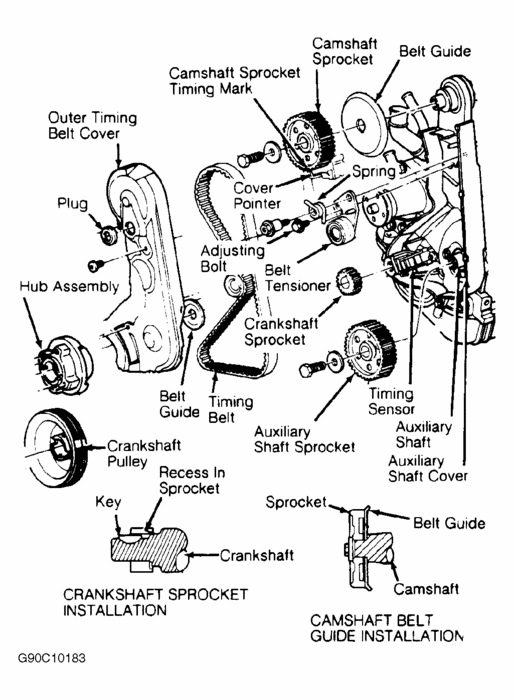 Camshaft Sprocket
Belt Guide
Camshaft Sprocket Timing Mark
Outer Timing Belt Cover
Spring
Cover Pointer
Plug
Adjusting Bolt
Belt Tensioner
Hub Assembly
Crankshaft Sprocket
Belt Guide
Timing Belt
Timing Sensor
Auxiliary Shaft Sprocket
Auxiliary Shaft
Auxiliary Shaft Cover
Crankshaft Pulley
Recess In Sprocket
Key
Crankshaft
Sprocket
Belt Guide
Camshaft
CRANKSHAFT SPROCKET INSTALLATION
CAMSHAFT BELT GUIDE INSTALLATION
G90C10183