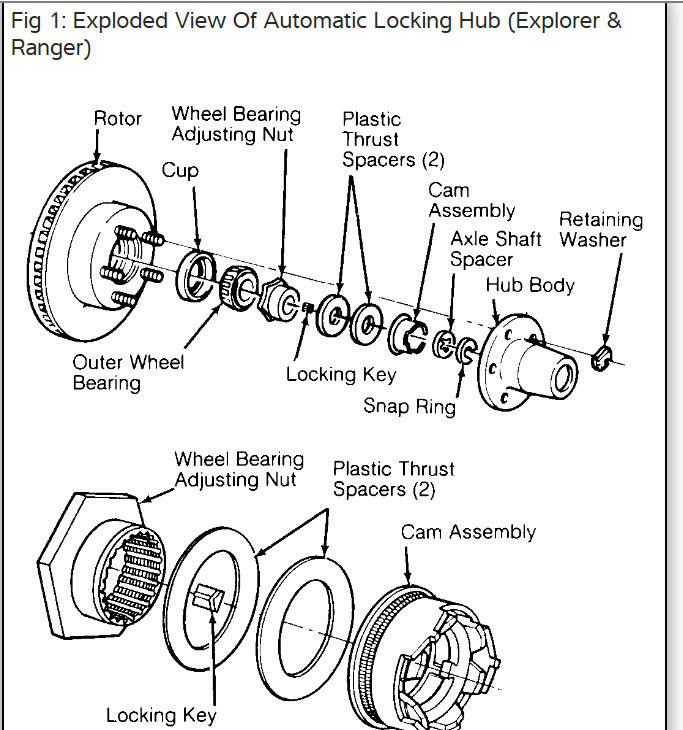 Fig 1: Exploded View Of Automatic Locking Hub (Explorer & Ranger)

Rotor

Wheel Bearing Adjusting Nut

Plastic Thrust Spacers (2)

Cup

Cam Assembly

Retaining Washer

Axle Shaft Spacer

Hub Body

Outer Wheel Bearing

Locking Key

Snap Ring

Wheel Bearing Adjusting Nut

Plastic Thrust Spacers (2)

Cam Assembly

Locking Key