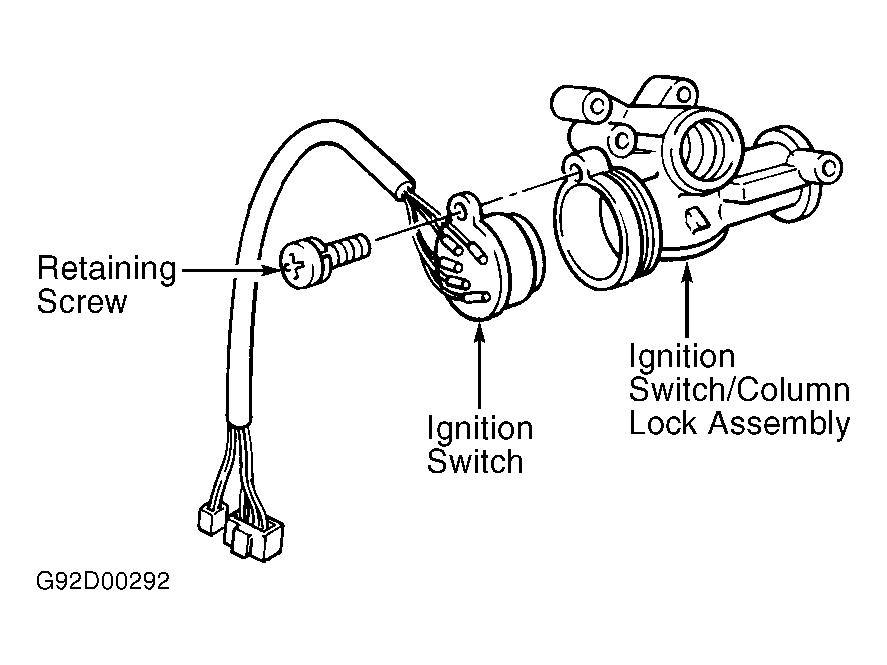 Retaining Screw

Ignition Switch

Ignition Switch/Column Lock Assembly

G92D00292