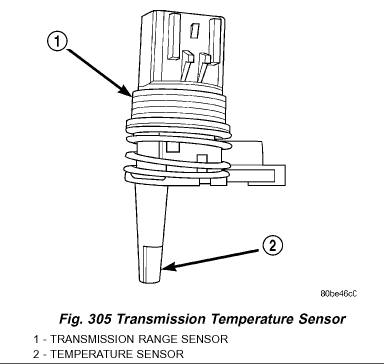 1

2

80be46cC

Fig. 305 Transmission Temperature Sensor

1 - TRANSMISSION RANGE SENSOR
2 - TEMPERATURE SENSOR