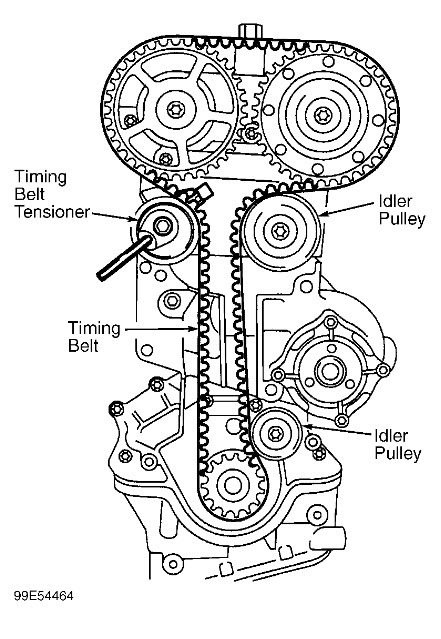 Timing Belt Tensioner

Idler Pulley

Timing Belt

Idler Pulley

99E54464