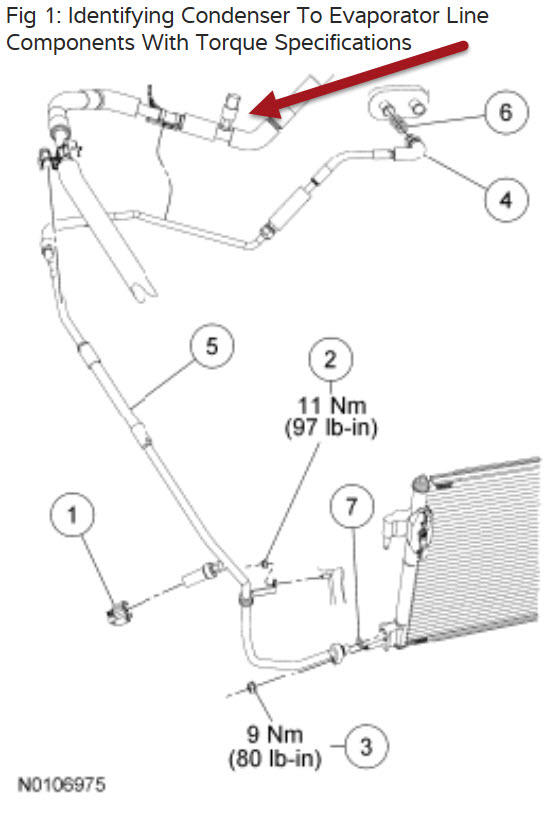 Fig 1: Identifying Condenser To Evaporator Line Components With Torque Specifications

6

4

5

2
11 Nm
(97 lb-in)

1

7

9 Nm
(80 lb-in)
3

N0106975