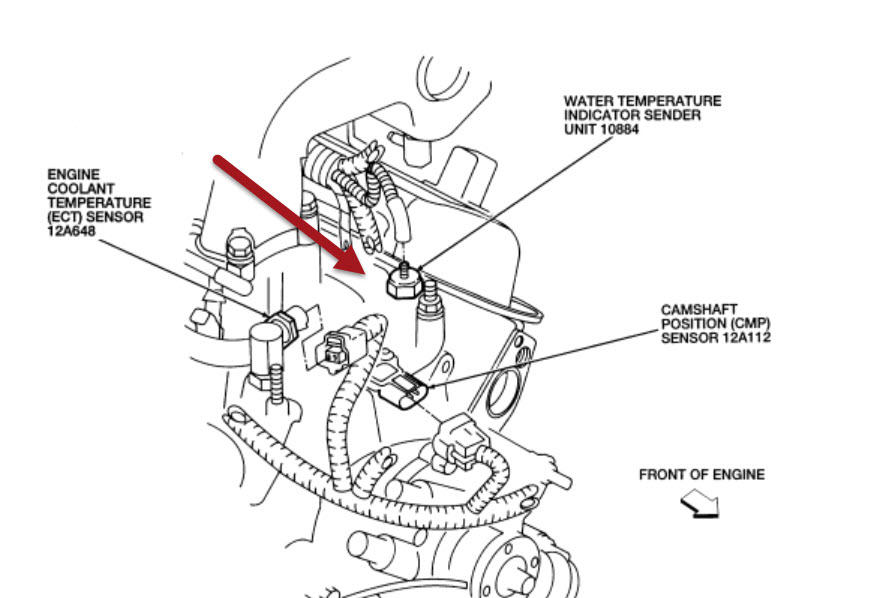 WATER TEMPERATURE
INDICATOR SENDER
UNIT 10884

ENGINE
COOLANT
TEMPERATURE
(ECT) SENSOR
12A648

CAMSHAFT
POSITION (CMP)
SENSOR 12A112

FRONT OF ENGINE