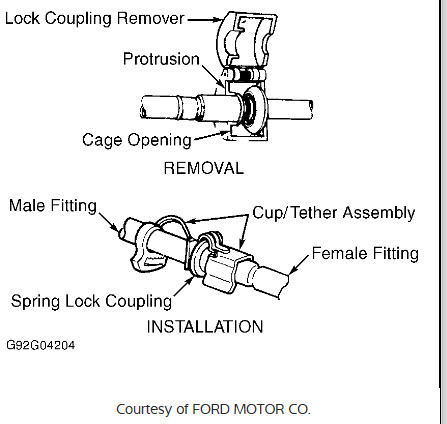 Lock Coupling Remover
Protrusion
Cage Opening
REMOVAL

Male Fitting
Cup/Tether Assembly
Female Fitting
Spring Lock Coupling
INSTALLATION

G92G04204

Courtesy of FORD MOTOR CO.