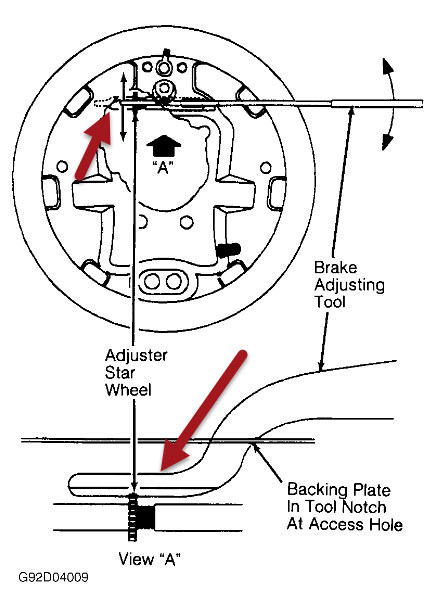 "A"

Brake Adjusting Tool

Adjuster Star Wheel

Backing Plate In Tool Notch At Access Hole

View "A"

G92D04009